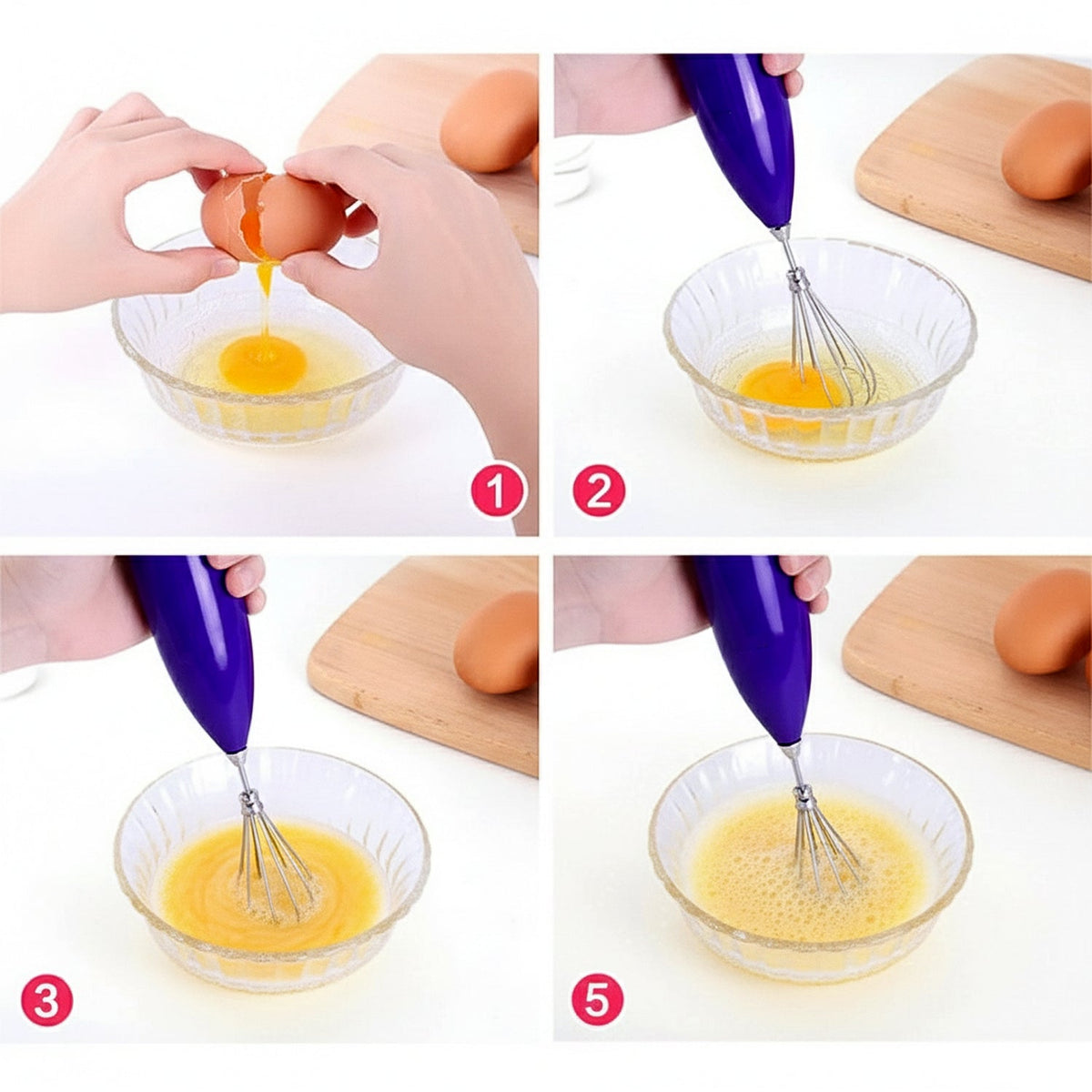 1

2

3

5